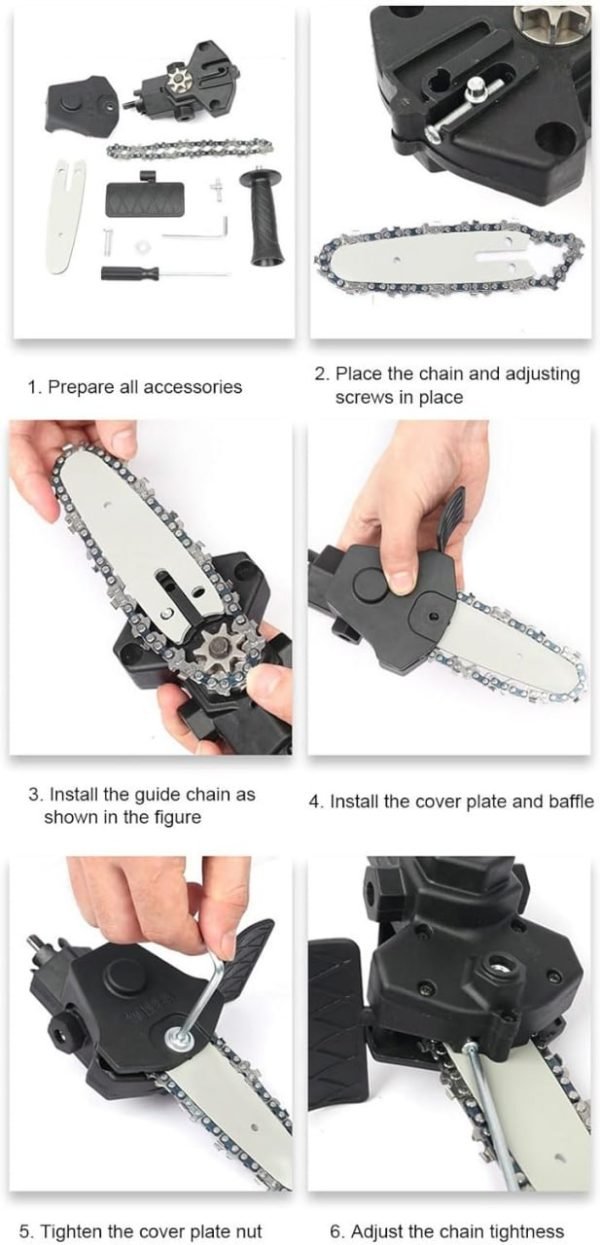 1. Prepare all accessories

2. Place the chain and adjusting screws in place

3. Install the guide chain as shown in the figure

4. Install the cover plate and baffle

5. Tighten the cover plate nut

6. Adjust the chain tightness